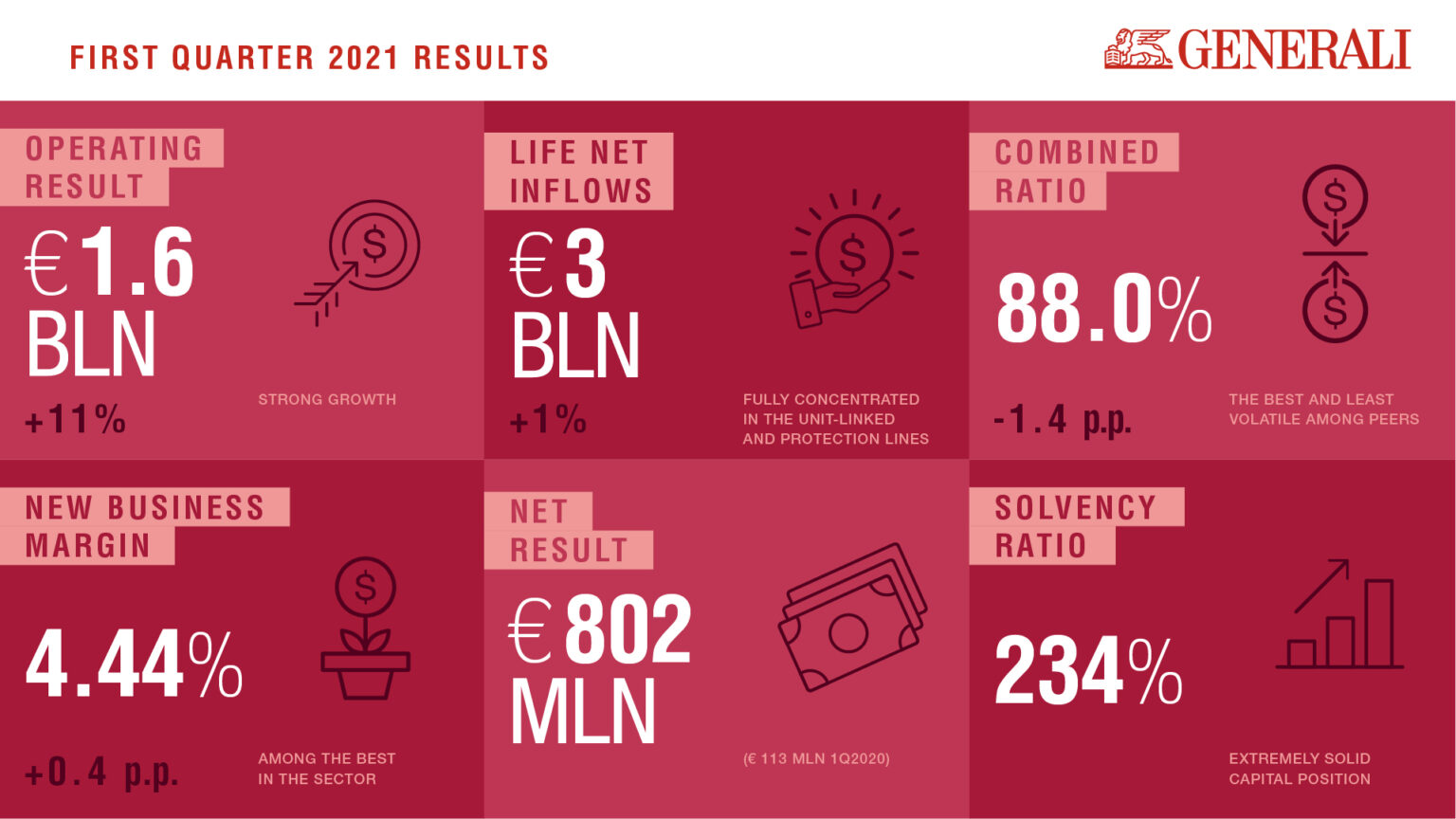 FIRST QUARTER 2021 RESULTS

GENERALI

OPERATING RESULT

€ 1.6 BLN

+11%

STRONG GROWTH

LIFE NET INFLOWS

€ 3 BLN

+1%

FULLY CONCENTRATED IN THE UNIT-LINKED AND PROTECTION LINES

COMBINED RATIO

88.0%

-1.4 p.p.

THE BEST AND LEAST VOLATILE AMONG PEERS

NEW BUSINESS MARGIN

4.44%

+0.4 p.p.

AMONG THE BEST IN THE SECTOR

NET RESULT

€ 802 MLN

(€ 113 MLN 1Q2020)

SOLVENCY RATIO

234%

EXTREMELY SOLID CAPITAL POSITION