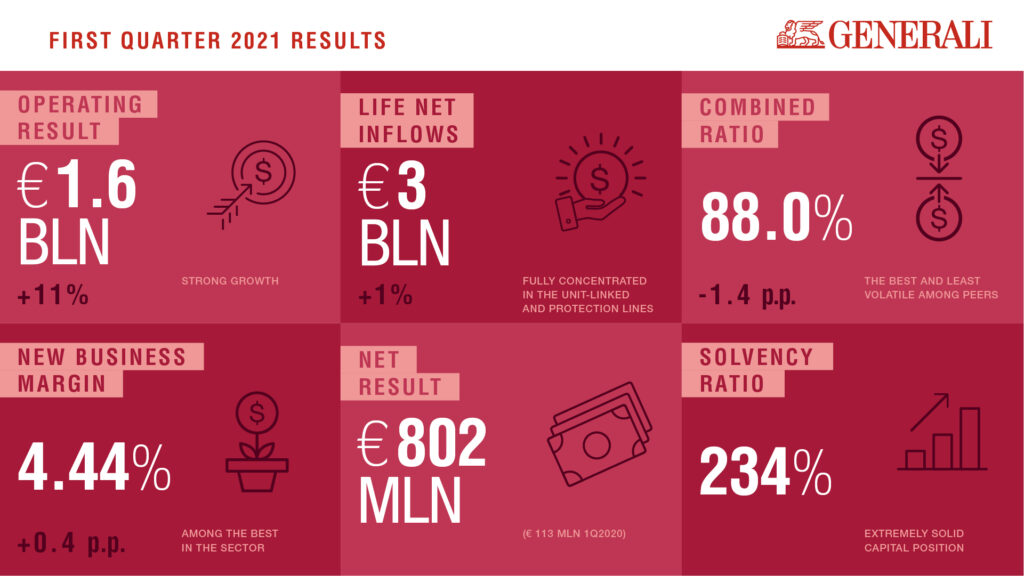 FIRST QUARTER 2021 RESULTS

GENERALI

OPERATING RESULT

€ 1.6 BLN

+11%

STRONG GROWTH

LIFE NET INFLOWS

€ 3 BLN

+1%

FULLY CONCENTRATED IN THE UNIT-LINKED AND PROTECTION LINES

COMBINED RATIO

88.0%

-1.4 p.p.

THE BEST AND LEAST VOLATILE AMONG PEERS

NEW BUSINESS MARGIN

4.44%

+0.4 p.p.

AMONG THE BEST IN THE SECTOR

NET RESULT

€ 802 MLN

(€ 113 MLN 1Q2020)

SOLVENCY RATIO

234%

EXTREMELY SOLID CAPITAL POSITION